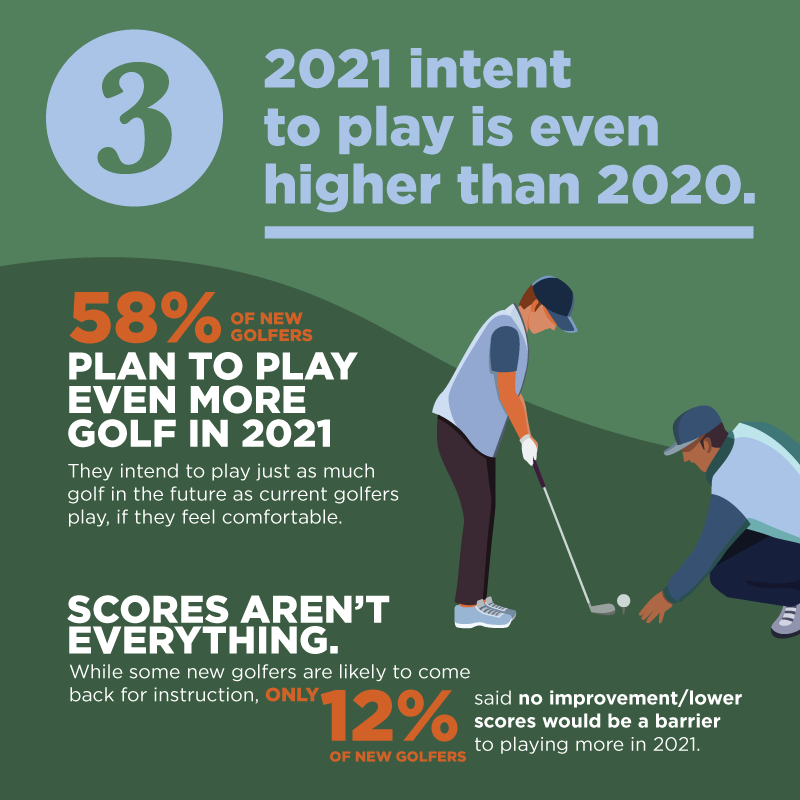 3

2021 intent to play is even higher than 2020.

58% OF NEW GOLFERS PLAN TO PLAY EVEN MORE GOLF IN 2021

They intend to play just as much golf in the future as current golfers play, if they feel comfortable.

SCORES AREN'T EVERYTHING.

While some new golfers are likely to come back for instruction, ONLY 12% OF NEW GOLFERS said no improvement/lower scores would be a barrier to playing more in 2021.