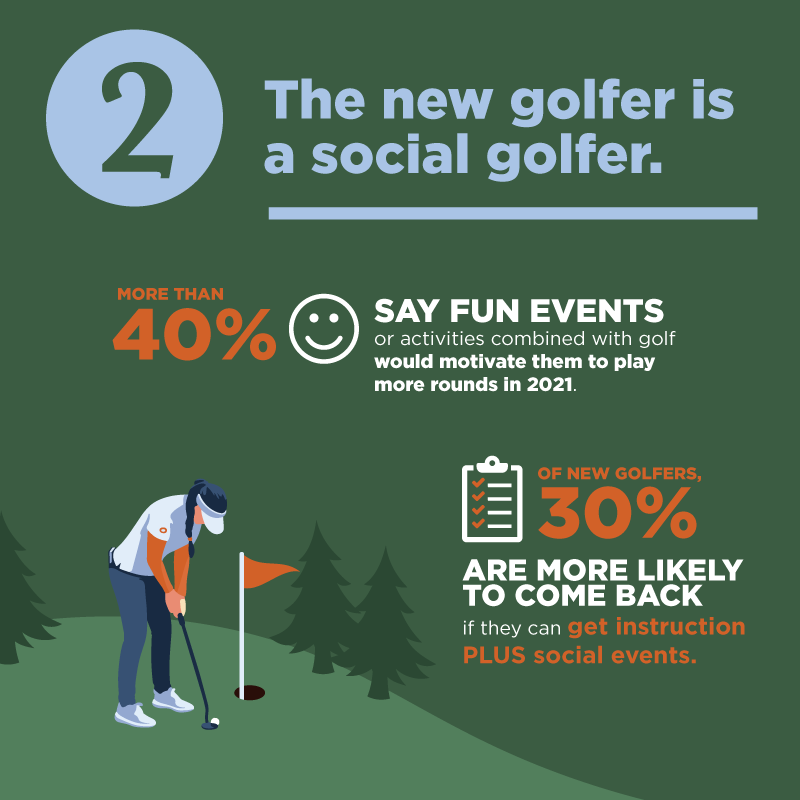 2

The new golfer is a social golfer.

MORE THAN 40%

SAY FUN EVENTS or activities combined with golf would motivate them to play more rounds in 2021.

OF NEW GOLFERS, 30%

ARE MORE LIKELY TO COME BACK if they can get instruction PLUS social events.