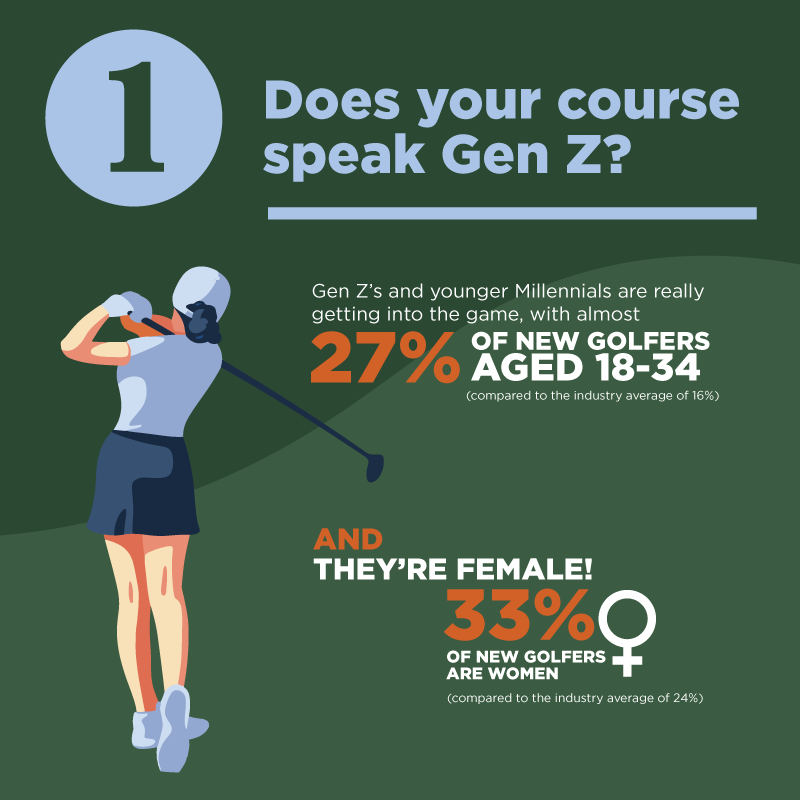 1

Does your course speak Gen Z?

Gen Z's and younger Millennials are really getting into the game, with almost

27% OF NEW GOLFERS AGED 18-34

(compared to the industry average of 16%)

AND THEY'RE FEMALE!

33% OF NEW GOLFERS ARE WOMEN

(compared to the industry average of 24%)